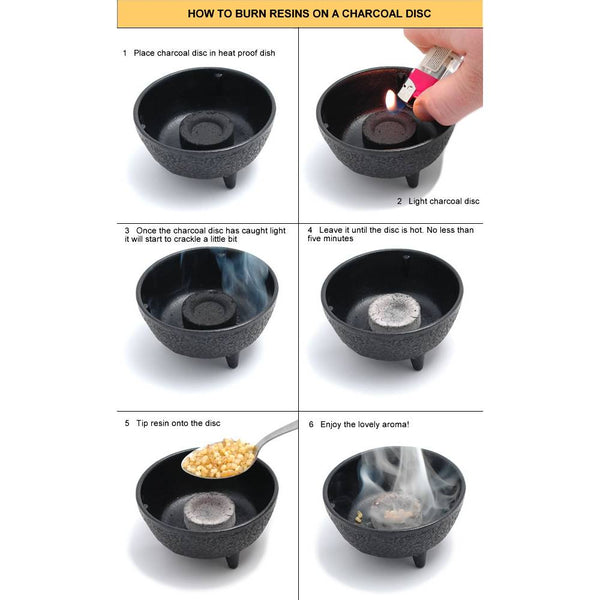 HOW TO BURN RESINS ON A CHARCOAL DISC

1 Place charcoal disc in heat proof dish

2 Light charcoal disc

3 Once the charcoal disc has caught light it will start to crackle a little bit

4 Leave it until the disc is hot. No less than five minutes

5 Tip resin onto the disc

6 Enjoy the lovely aroma!